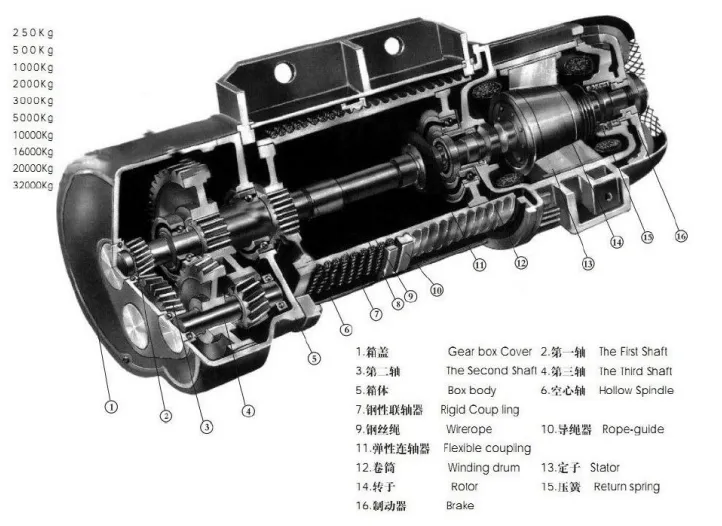 250Kg
500Kg
1000Kg
2000Kg
3000Kg
5000Kg
10000Kg
16000Kg
20000Kg
32000Kg

1 2 3 4 5 6 7 8 9 10 11 12 13 14 15 16

1.箱盖 Gear box Cover 2.第一轴 The First Shaft
3.第二轴 The Second Shaft 4.第三轴 The Third Shaft
5.箱体 Box body 6.空心轴 Hollow Spindle
7.钢性联轴器 Rigid Coup ling
9.钢丝绳 Wirerope 10.导绳器 Rope-guide
11.弹性连轴器 Flexible coupling
12.卷筒 Winding drum 13.定子 Stator
14.转子 Rotor 15.压簧 Return spring
16.制动器 Brake